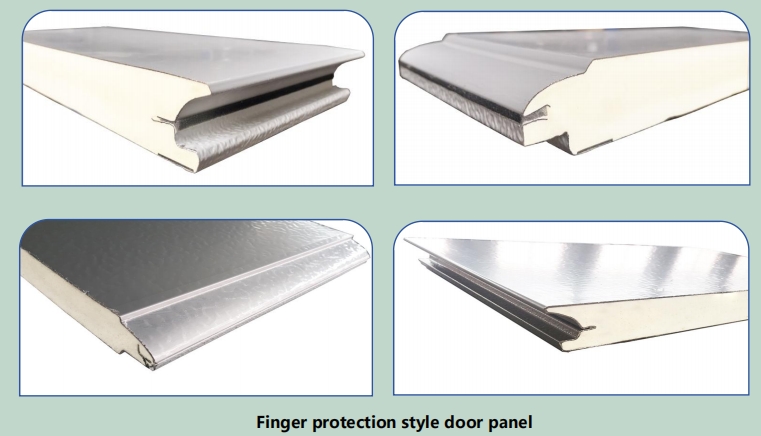 Finger protection style door panel